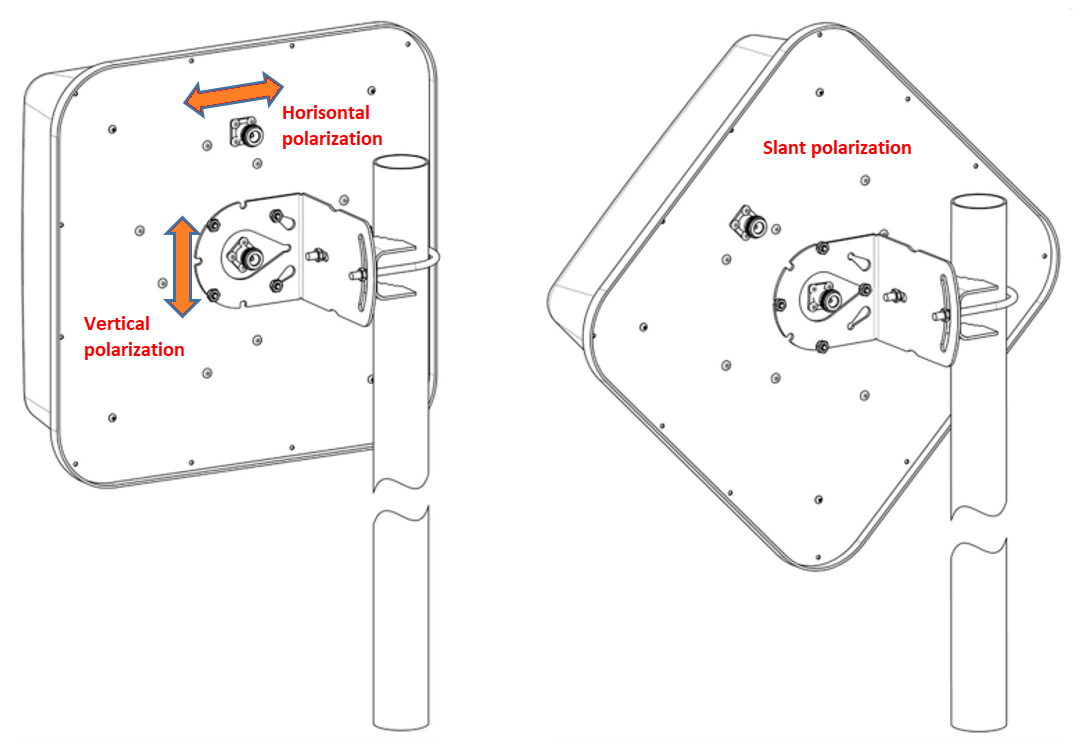 Horisontal polarization

Vertical polarization

Slant polarization